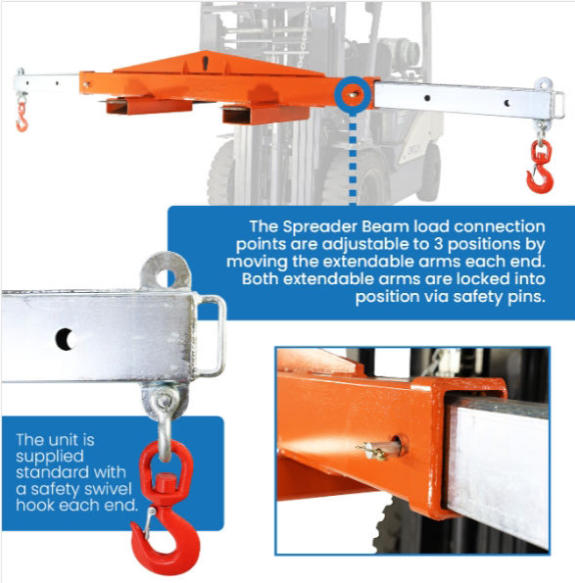 The Spreader Beam load connection points are adjustable to 3 positions by moving the extendable arms each end. Both extendable arms are locked into position via safety pins.

The unit is supplied standard with a safety swivel hook each end.