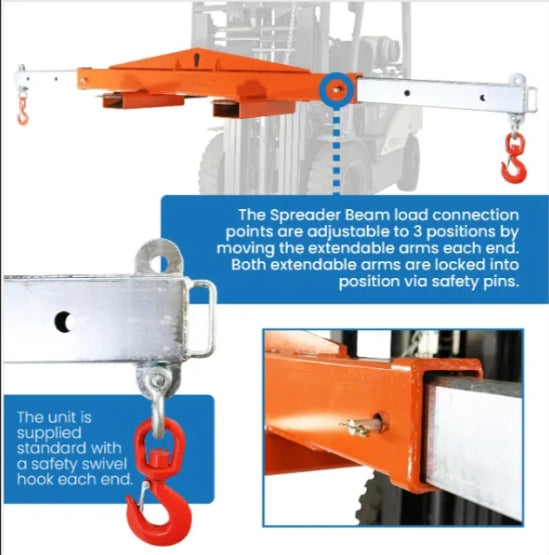 The Spreader Beam load connection points are adjustable to 3 positions by moving the extendable arms each end. Both extendable arms are locked into position via safety pins.

The unit is supplied standard with a safety swivel hook each end.