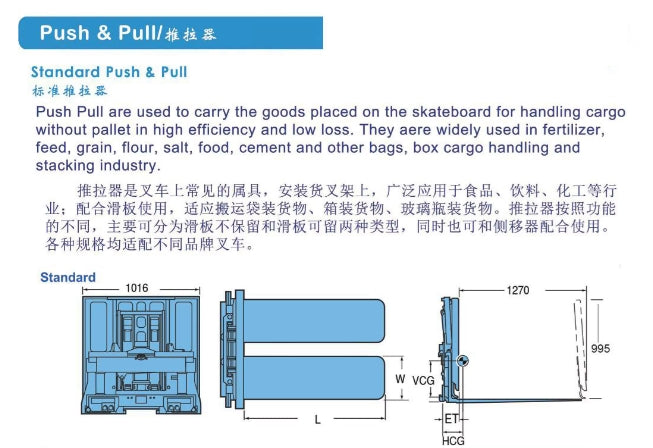 Push & Pull/推拉器

Standard Push & Pull
标准推拉器

Push Pull are used to carry the goods placed on the skateboard for handling cargo without pallet in high efficiency and low loss. They aere widely used in fertilizer, feed, grain, flour, salt, food, cement and other bags, box cargo handling and stacking industry.

推拉器是叉车上常见的属具，安装货叉架上，广泛应用于食品、饮料、化工等行业；配合滑板使用，适应搬运袋装货物、箱装货物、玻璃瓶装货物。推拉器按照功能的不同，主要可分为滑板不保留和滑板可留两种类型，同时也可和侧移器配合使用。各种规格均适配不同品牌叉车。

Standard

1016

W

L

1270

995

VCG

ET

HCG